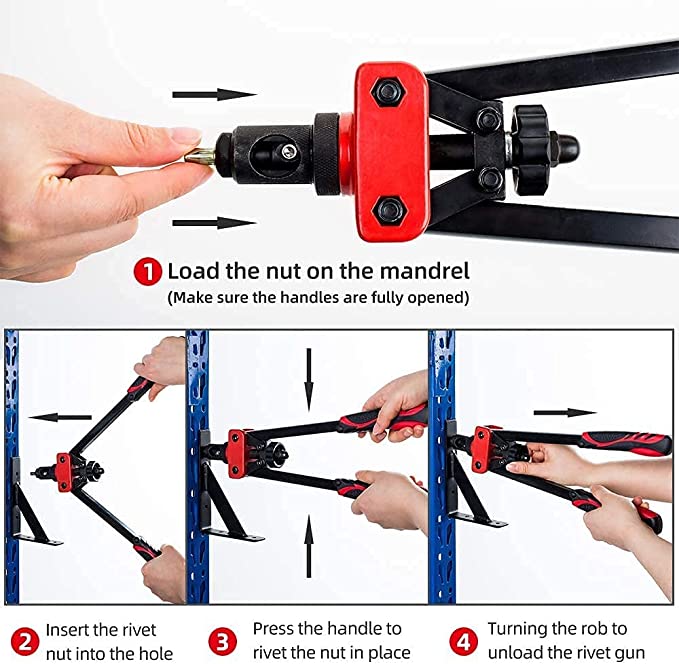 1 Load the nut on the mandrel
(Make sure the handles are fully opened)

2 Insert the rivet nut into the hole

3 Press the handle to rivet the nut in place

4 Turning the rob to unload the rivet gun